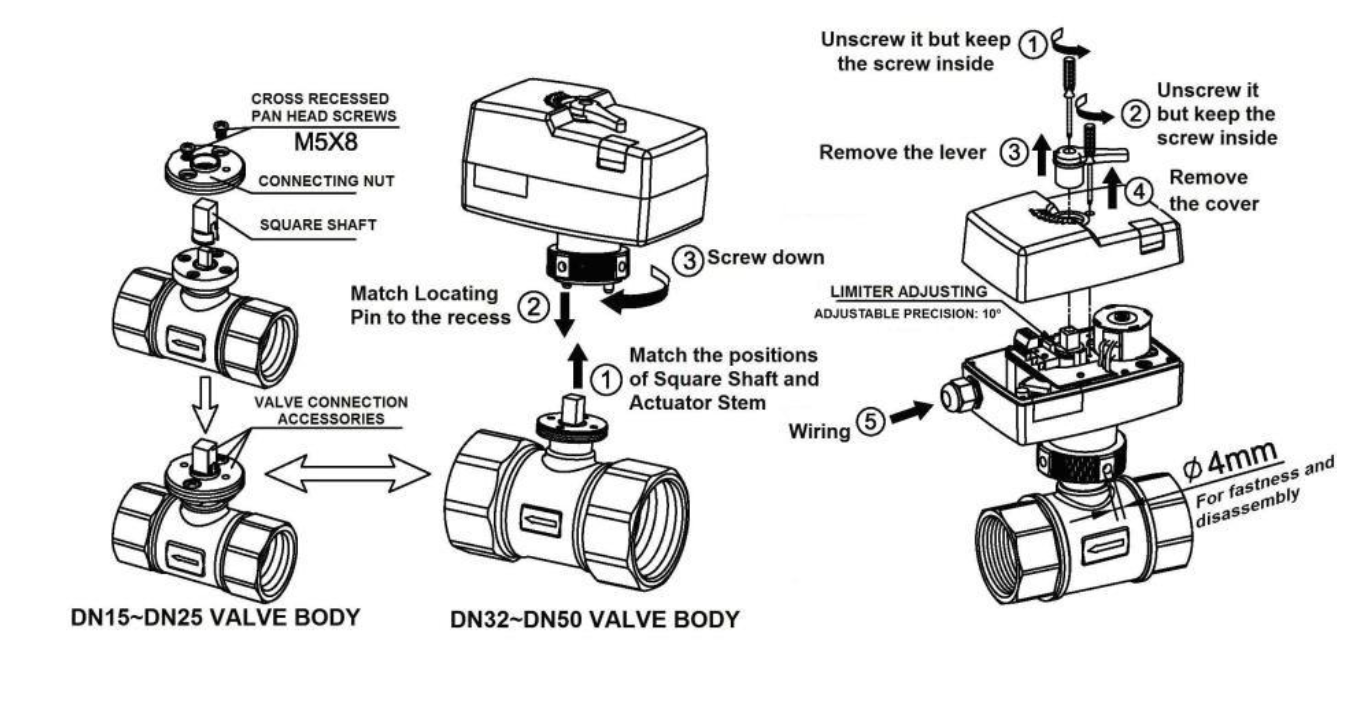 CROSS RECESSED PAN HEAD SCREWS
M5X8

CONNECTING NUT

SQUARE SHAFT

VALVE CONNECTION ACCESSORIES

DN15~DN25 VALVE BODY

③ Screw down

Match Locating Pin to the recess ②

① Match the positions of Square Shaft and Actuator Stem

DN32~DN50 VALVE BODY

Unscrew it but keep the screw inside ①

② Unscrew it but keep the screw inside

Remove the lever ③

④ Remove the cover

LIMITER ADJUSTING
ADJUSTABLE PRECISION: 10°

Wiring ⑤

$\phi$ 4mm
For fastness and disassembly